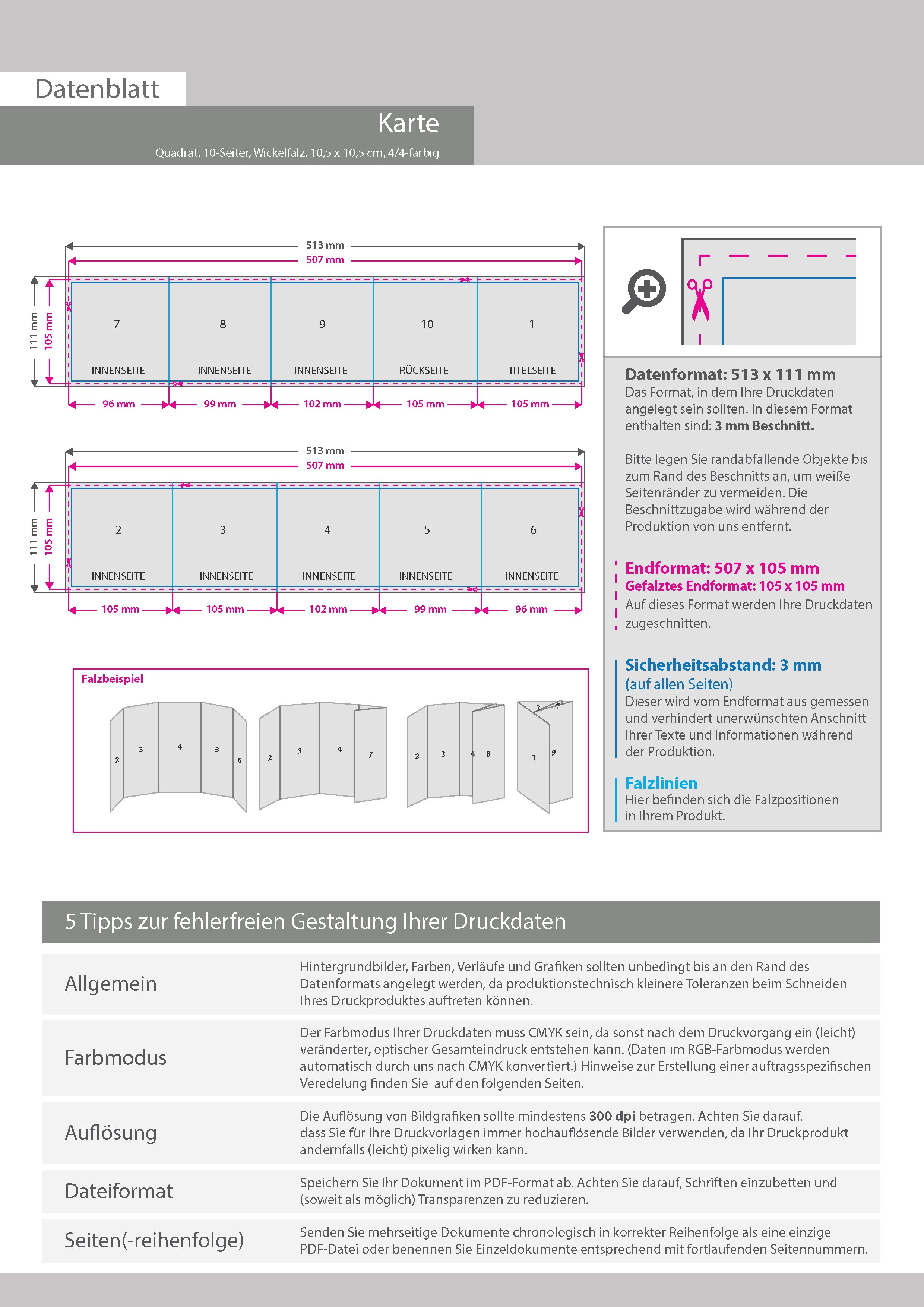 Datenblatt

Karte

Quadrat, 10-Seiter, Wickelfalz, 10,5 x 10,5 cm, 4/4-farbig

513 mm
507 mm
111 mm
105 mm

7
INNENSEITE
8
INNENSEITE
9
INNENSEITE
10
RÜCKSEITE
1
TITELSEITE

96 mm
99 mm
102 mm
105 mm
105 mm

513 mm
507 mm
111 mm
105 mm

2
INNENSEITE
3
INNENSEITE
4
INNENSEITE
5
INNENSEITE
6
INNENSEITE

105 mm
105 mm
102 mm
99 mm
96 mm

Falzbeispiel

2 3 4 5 6
2 3 4 7
2 3 4 8
3 7 1 9

Datenformat: 513 x 111 mm
Das Format, in dem Ihre Druckdaten angelegt sein sollten. In diesem Format enthalten sind: 3 mm Beschnitt.

Bitte legen Sie randabfallende Objekte bis zum Rand des Beschnitts an, um weiße Seitenränder zu vermeiden. Die Beschnittzugabe wird während der Produktion von uns entfernt.

Endformat: 507 x 105 mm
Gefalztes Endformat: 105 x 105 mm
Auf dieses Format werden Ihre Druckdaten zugeschnitten.

Sicherheitsabstand: 3 mm
(auf allen Seiten)
Dieser wird vom Endformat aus gemessen und verhindert unerwünschten Anschnitt Ihrer Texte und Informationen während der Produktion.

Falzlinien
Hier befinden sich die Falzpositionen in Ihrem Produkt.

5 Tipps zur fehlerfreien Gestaltung Ihrer Druckdaten

| Allgemein | Hintergrundbilder, Farben, Verläufe und Grafiken sollten unbedingt bis an den Rand des Datenformats angelegt werden, da produktionstechnisch kleinere Toleranzen beim Schneiden Ihres Druckproduktes auftreten können. |
|---|---|
| Farbmodus | Der Farbmodus Ihrer Druckdaten muss CMYK sein, da sonst nach dem Druckvorgang ein (leicht) veränderter, optischer Gesamteindruck entstehen kann. (Daten im RGB-Farbmodus werden automatisch durch uns nach CMYK konvertiert.) Hinweise zur Erstellung einer auftragsspezifischen Veredelung finden Sie auf den folgenden Seiten. |
| Auflösung | Die Auflösung von Bildgrafiken sollte mindestens 300 dpi betragen. Achten Sie darauf, dass Sie für Ihre Druckvorlagen immer hochauflösende Bilder verwenden, da Ihr Druckprodukt andernfalls (leicht) pixelig wirken kann. |
| Dateiformat | Speichern Sie Ihr Dokument im PDF-Format ab. Achten Sie darauf, Schriften einzubetten und (soweit als möglich) Transparenzen zu reduzieren. |
| Seiten(-reihenfolge) | Senden Sie mehrseitige Dokumente chronologisch in korrekter Reihenfolge als eine einzige PDF-Datei oder benennen Sie Einzeldokumente entsprechend mit fortlaufenden Seitennummern. |